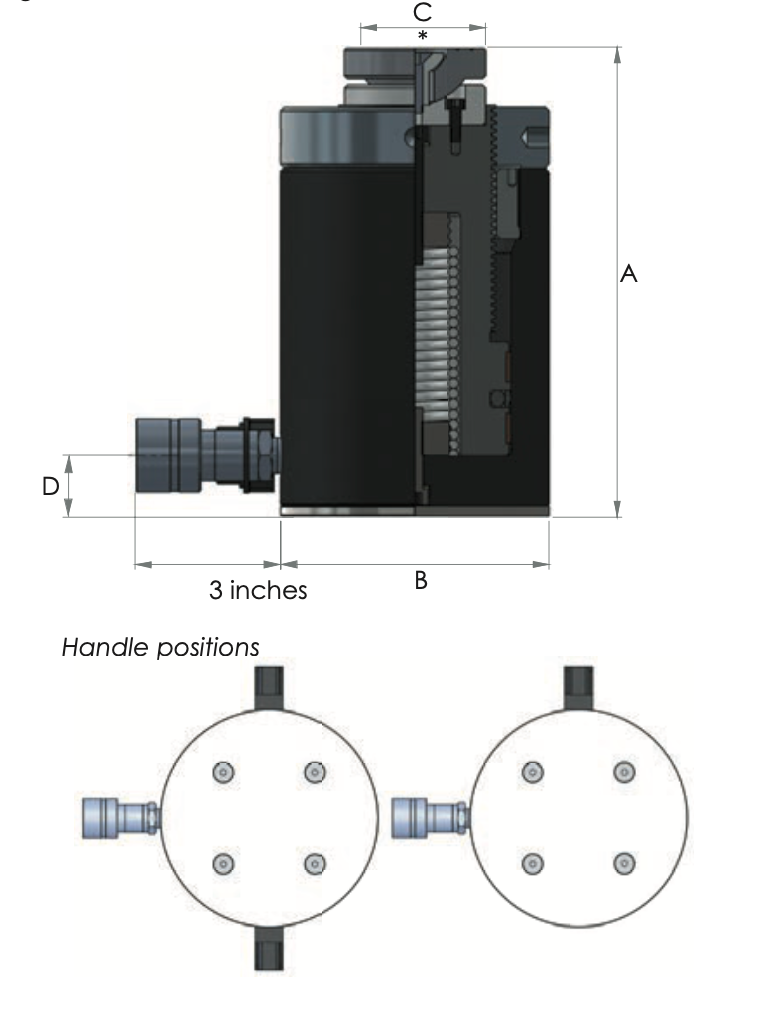 C
*
A
D
3 inches
B
Handle positions