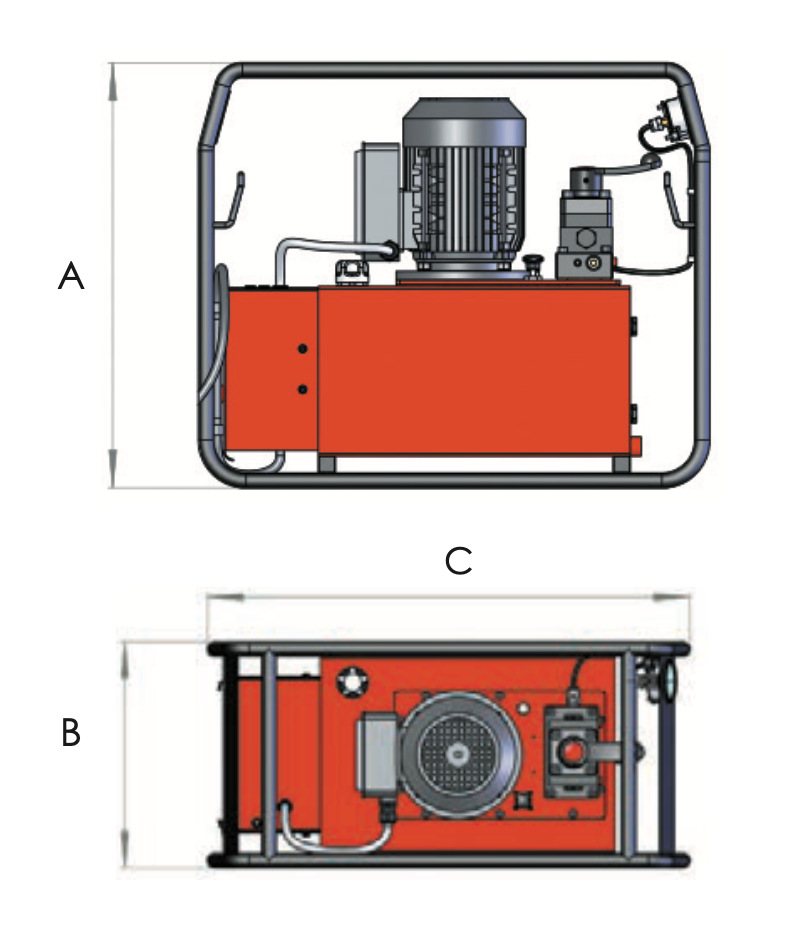 A

C

B