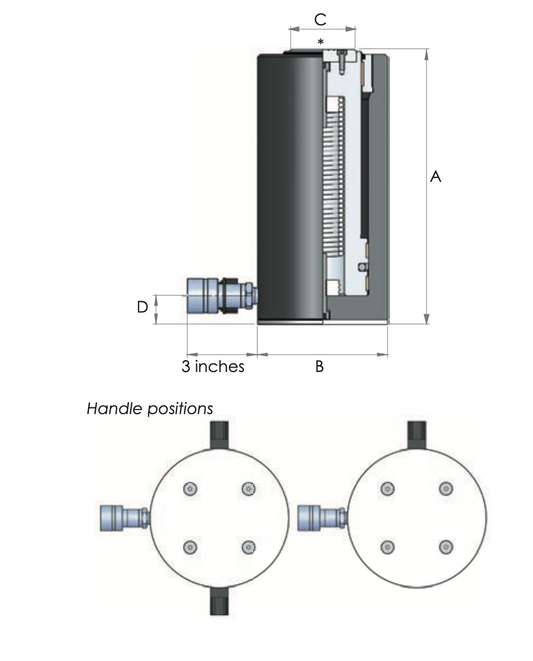 C
*
A
D
3 inches
B

Handle positions